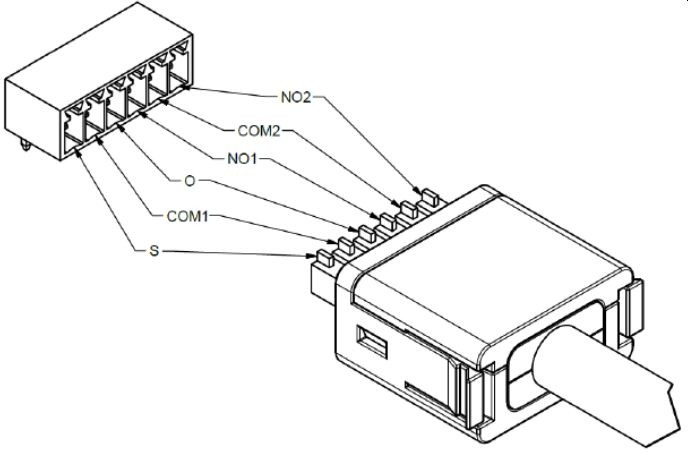 NO2
COM2
NO1
O
COM1
S